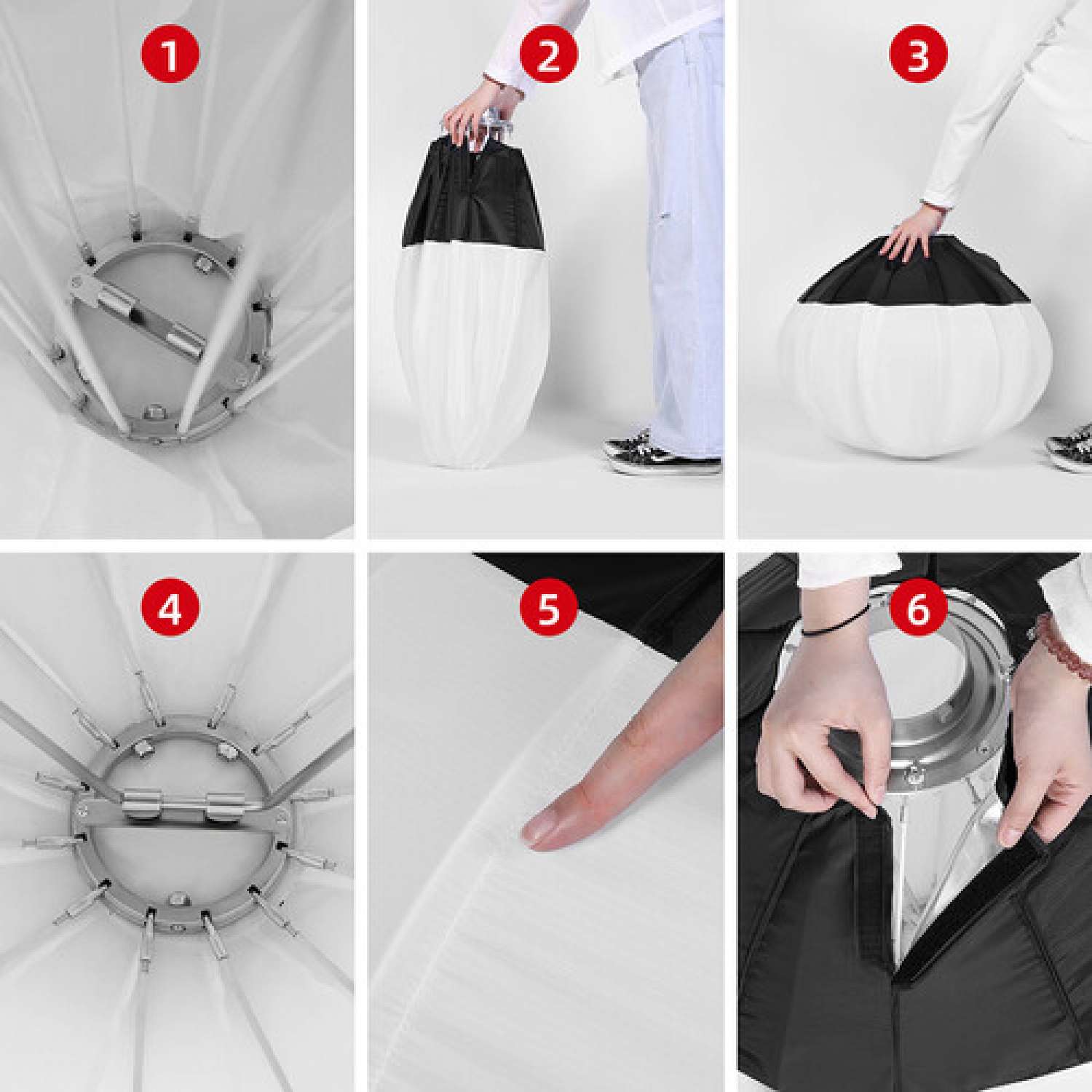 1

2

3

4

5

6